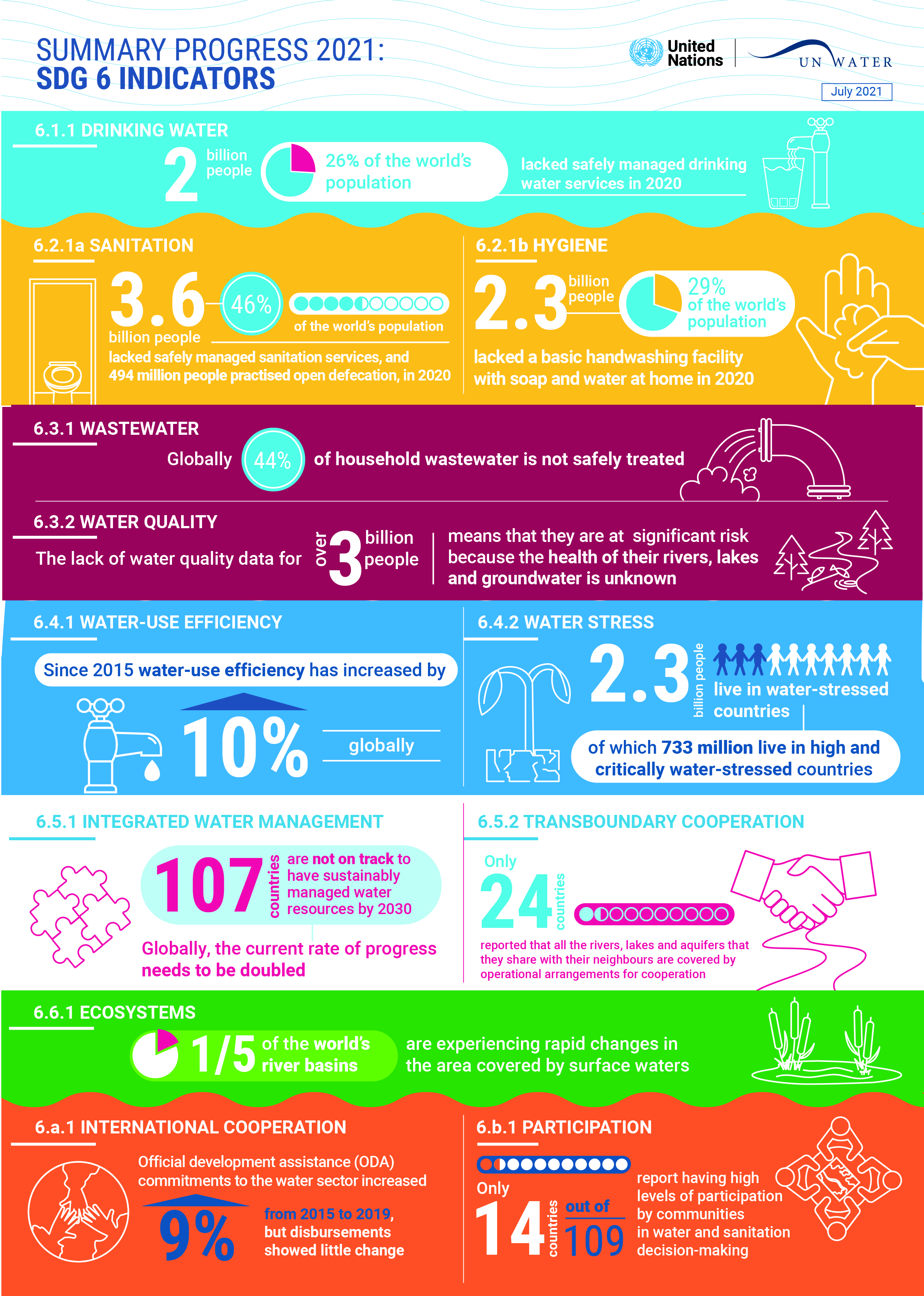 SUMMARY PROGRESS 2021:
SDG 6 INDICATORS

United Nations

UN WATER

July 2021

6.1.1 DRINKING WATER

2 billion people

26% of the world's population

lacked safely managed drinking water services in 2020

6.2.1a SANITATION

3.6 billion people

46%

of the world's population

lacked safely managed sanitation services, and 494 million people practised open defecation, in 2020

6.2.1b HYGIENE

2.3 billion people

29% of the world's population

lacked a basic handwashing facility with soap and water at home in 2020

6.3.1 WASTEWATER

Globally 44% of household wastewater is not safely treated

6.3.2 WATER QUALITY

The lack of water quality data for over 3 billion people

means that they are at significant risk because the health of their rivers, lakes and groundwater is unknown

6.4.1 WATER-USE EFFICIENCY

Since 2015 water-use efficiency has increased by

10% globally

6.4.2 WATER STRESS

2.3 billion people live in water-stressed countries

of which 733 million live in high and critically water-stressed countries

6.5.1 INTEGRATED WATER MANAGEMENT

107 countries are not on track to have sustainably managed water resources by 2030

Globally, the current rate of progress needs to be doubled

6.5.2 TRANSBOUNDARY COOPERATION

Only 24 countries

reported that all the rivers, lakes and aquifers that they share with their neighbours are covered by operational arrangements for cooperation

6.6.1 ECOSYSTEMS

1/5 of the world's river basins

are experiencing rapid changes in the area covered by surface waters

6.a.1 INTERNATIONAL COOPERATION

Official development assistance (ODA) commitments to the water sector increased

9%

from 2015 to 2019, but disbursements showed little change

6.b.1 PARTICIPATION

Only 14 countries out of 109

report having high levels of participation by communities in water and sanitation decision-making