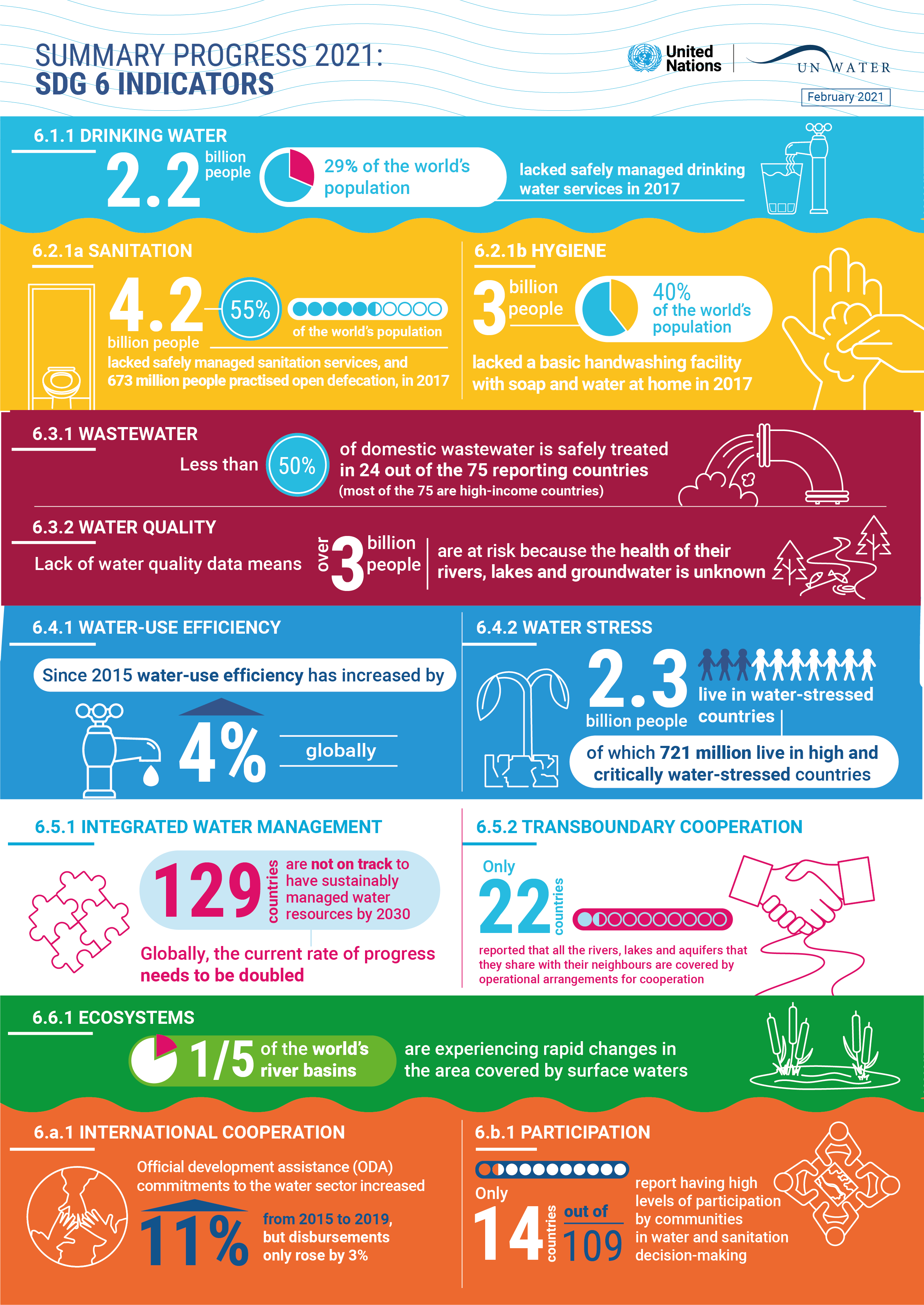 SUMMARY PROGRESS 2021:
SDG 6 INDICATORS

United Nations

UN WATER

February 2021

6.1.1 DRINKING WATER

2.2 billion people

29% of the world's population

lacked safely managed drinking water services in 2017

6.2.1a SANITATION

4.2 billion people

55%

of the world's population

lacked safely managed sanitation services, and 673 million people practised open defecation, in 2017

6.2.1b HYGIENE

3 billion people

40% of the world's population

lacked a basic handwashing facility with soap and water at home in 2017

6.3.1 WASTEWATER

Less than 50% of domestic wastewater is safely treated in 24 out of the 75 reporting countries (most of the 75 are high-income countries)

6.3.2 WATER QUALITY

Lack of water quality data means over 3 billion people are at risk because the health of their rivers, lakes and groundwater is unknown

6.4.1 WATER-USE EFFICIENCY

Since 2015 water-use efficiency has increased by

4%

globally

6.4.2 WATER STRESS

2.3 billion people

live in water-stressed countries

of which 721 million live in high and critically water-stressed countries

6.5.1 INTEGRATED WATER MANAGEMENT

129 countries are not on track to have sustainably managed water resources by 2030

Globally, the current rate of progress needs to be doubled

6.5.2 TRANSBOUNDARY COOPERATION

Only 22 countries

reported that all the rivers, lakes and aquifers that they share with their neighbours are covered by operational arrangements for cooperation

6.6.1 ECOSYSTEMS

1/5 of the world's river basins

are experiencing rapid changes in the area covered by surface waters

6.a.1 INTERNATIONAL COOPERATION

Official development assistance (ODA) commitments to the water sector increased

11%

from 2015 to 2019, but disbursements only rose by 3%

6.b.1 PARTICIPATION

Only 14 countries out of 109

report having high levels of participation by communities in water and sanitation decision-making